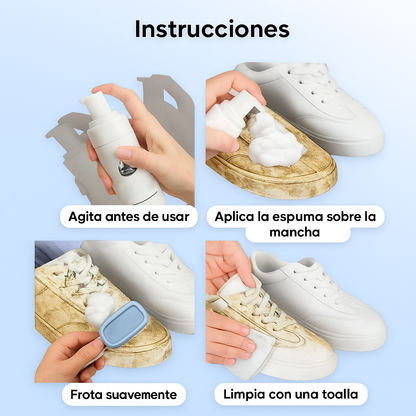 Instrucciones

Agita antes de usar

Aplica la espuma sobre la mancha

Frota suavemente

Limpia con una toalla